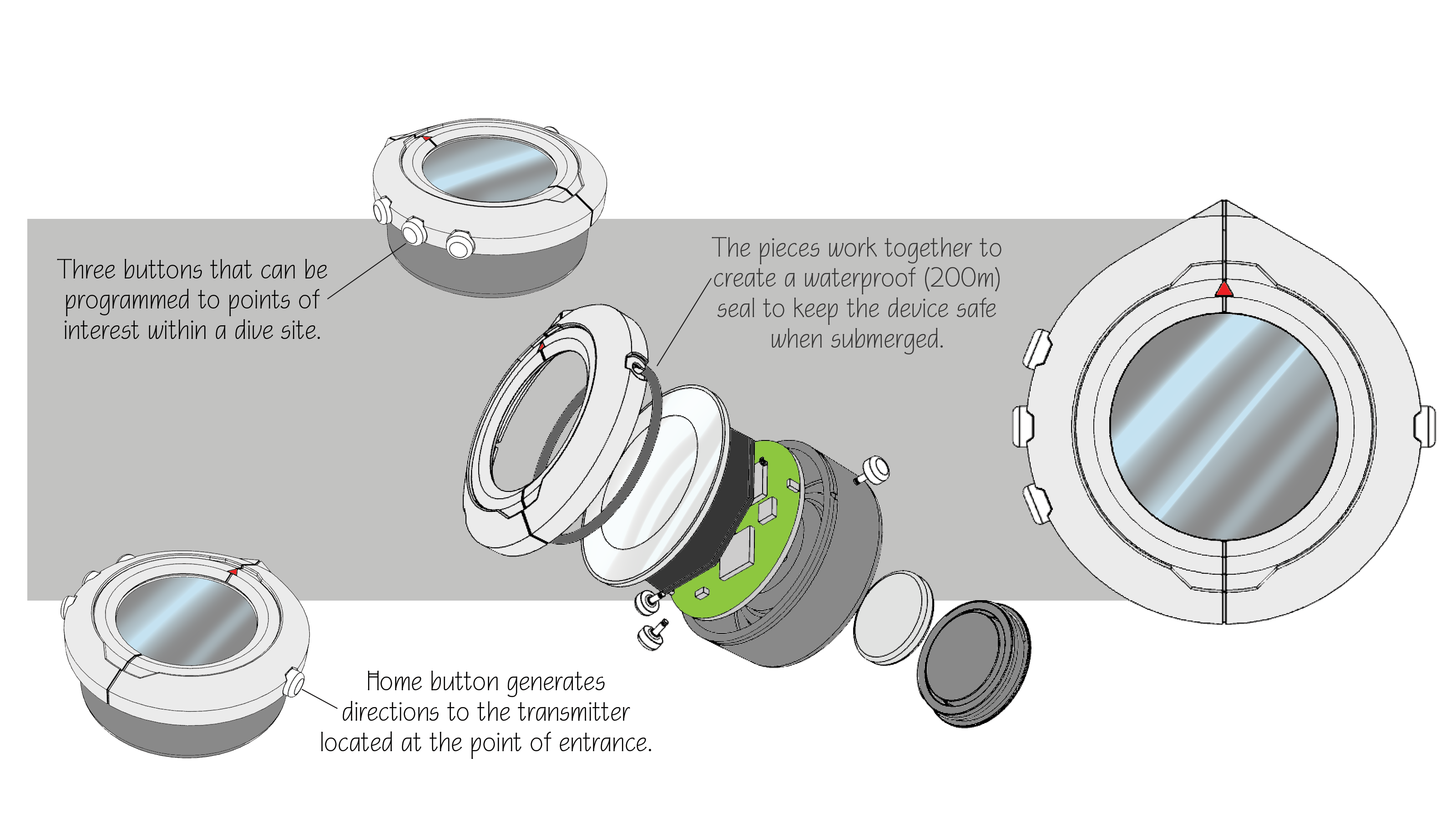 Three buttons that can be programmed to points of interest within a dive site.

The pieces work together to create a waterproof (200m) seal to keep the device safe when submerged.

Home button generates directions to the transmitter located at the point of entrance.